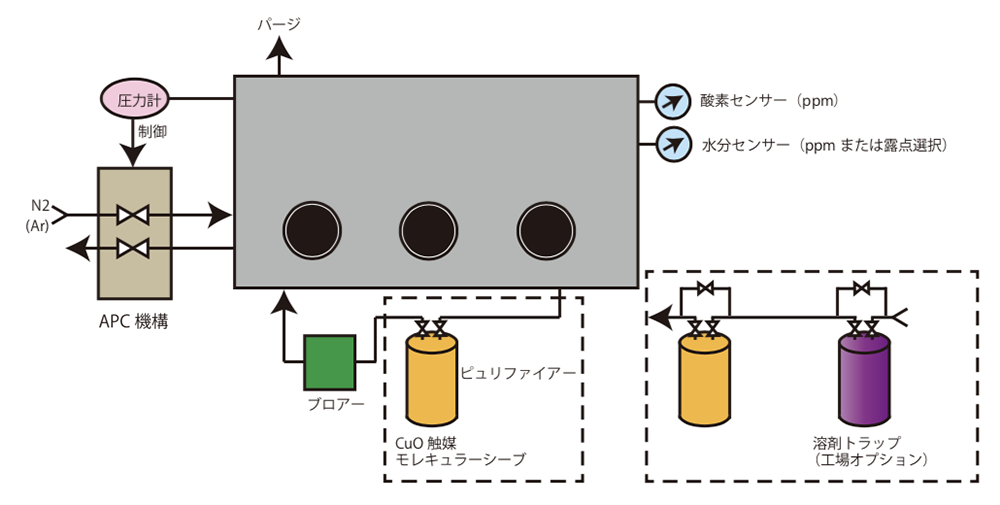 パージ

圧力計

制御

酸素センサー（ppm）

水分センサー（ppm または露点選択）

N2
(Ar)

APC 機構

ブロアー

ピュリファイアー

CuO 触媒
モレキュラーシーブ

溶剤トラップ
（工場オプション）